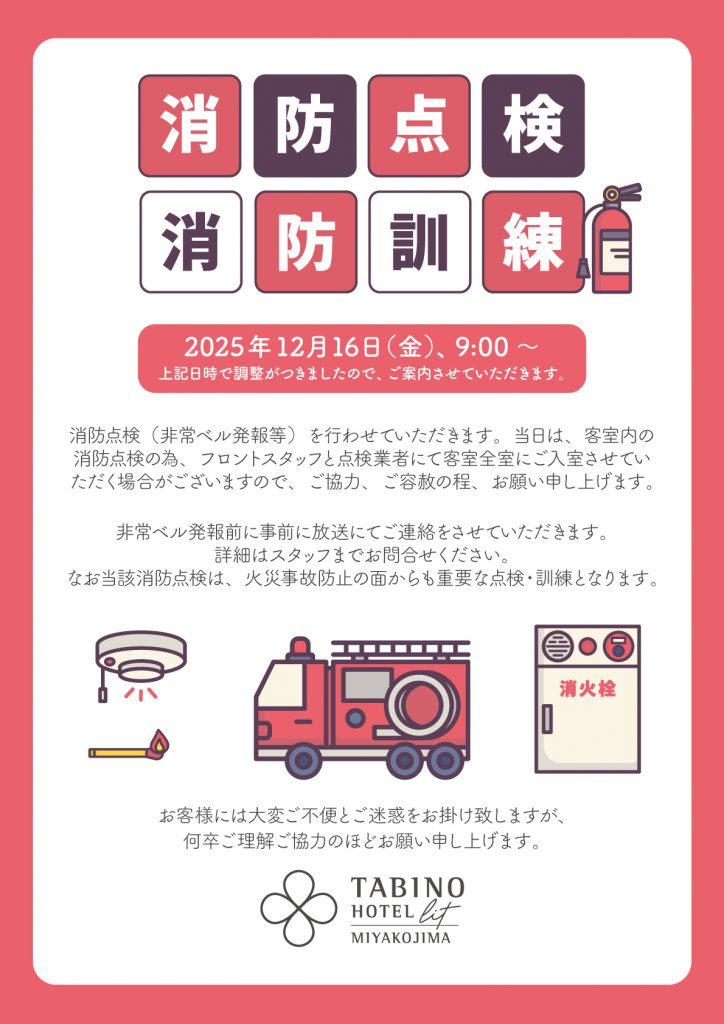 消防点検

消防訓練

2025年12月16日(金)、9:00 ～
上記日時で調整がつきましたので、ご案内させていただきます。

消防点検（非常ベル発報等）を行わせていただきます。当日は、客室内の消防点検の為、フロントスタッフと点検業者にて客室全室にご入室させていただく場合がございますので、ご協力、ご容赦の程、お願い申し上げます。

非常ベル発報前に事前に放送にてご連絡をさせていただきます。
詳細はスタッフまでお問合せください。
なお当該消防点検は、火災事故防止の面からも重要な点検・訓練となります。

消火栓

お客様には大変ご不便とご迷惑をお掛け致しますが、
何卒ご理解ご協力のほどお願い申し上げます。

TABINO
HOTEL lit
MIYAKOJIMA